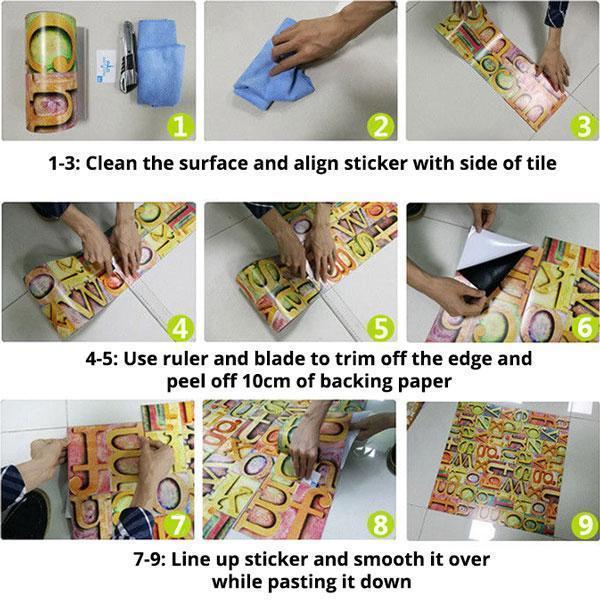 1

2

3

1-3: Clean the surface and align sticker with side of tile

4

5

6

4-5: Use ruler and blade to trim off the edge and peel off 10cm of backing paper

7

8

9

7-9: Line up sticker and smooth it over while pasting it down