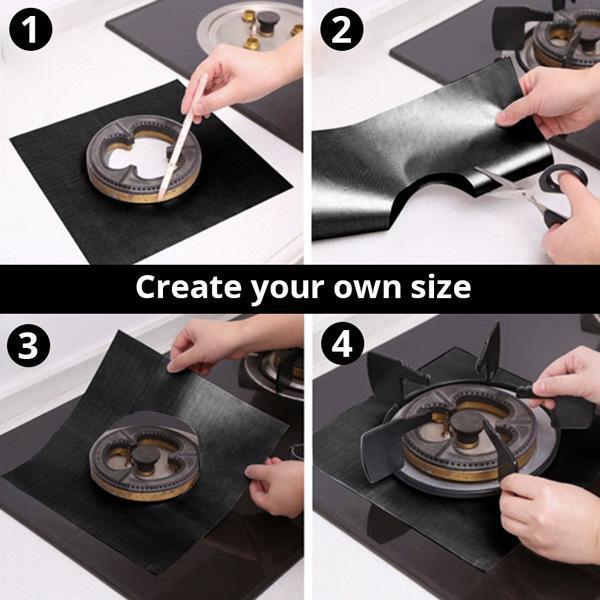 1

2

Create your own size

3

4