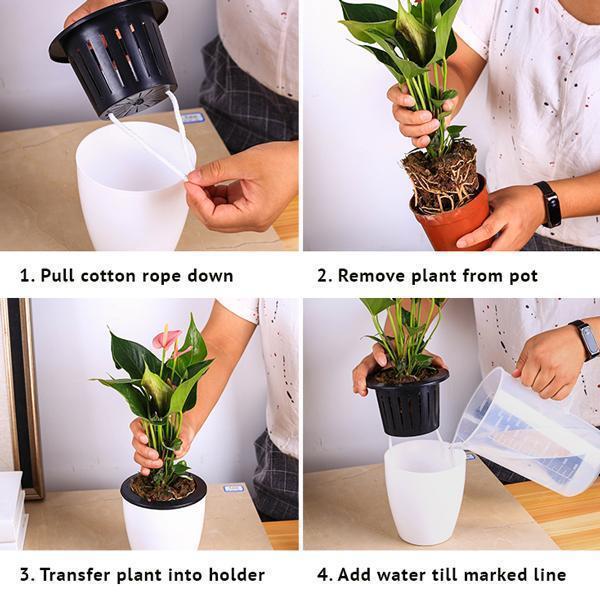 1. Pull cotton rope down

2. Remove plant from pot

3. Transfer plant into holder

4. Add water till marked line