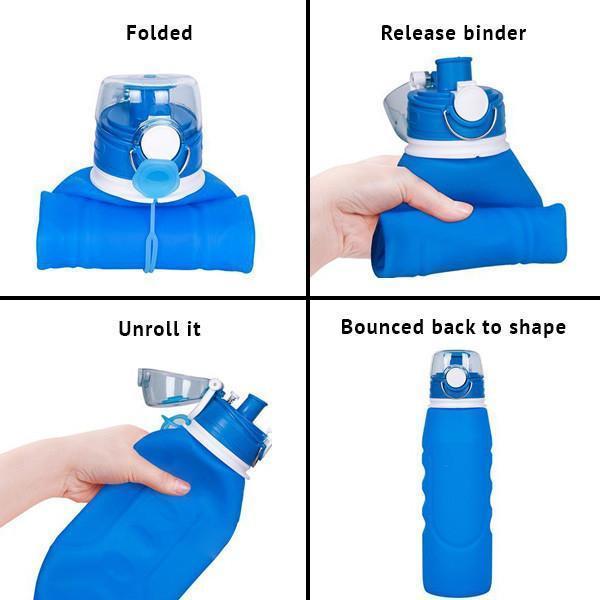 Folded

Release binder

Unroll it

Bounced back to shape